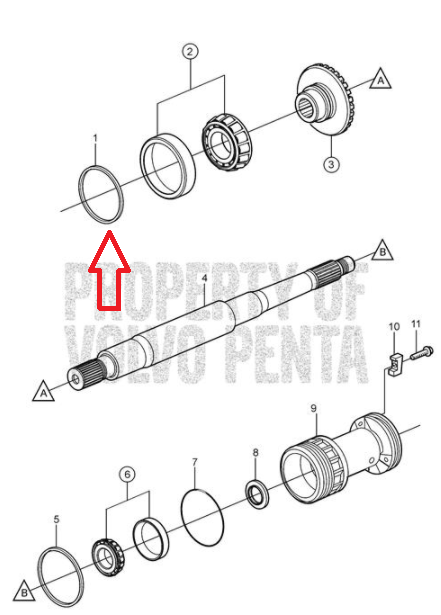 2
A
1
3
B
PROPERTY OF VOLVO PENTA
4
10
11
A
9
8
7
6
5
B