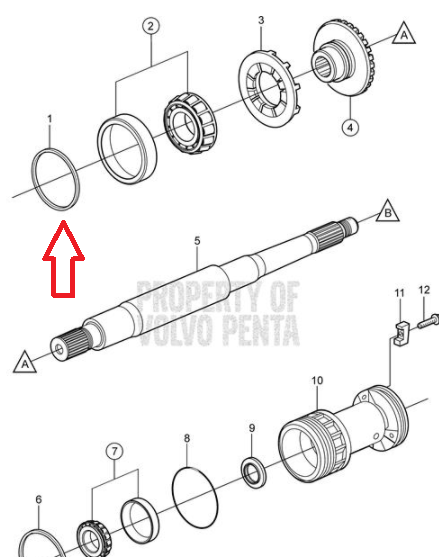 2
3
A
1
4
B
5
PROPERTY OF
VOLVO PENTA
11
12
A
10
9
8
7
6