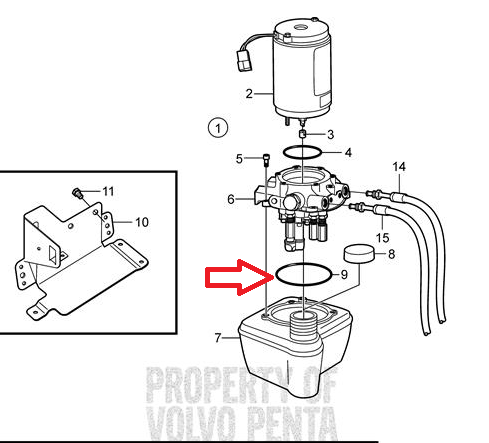 2
1
3
4
5
14
6
11
10
15
8
9
7
PROPERTY OF
VOLVO PENTA